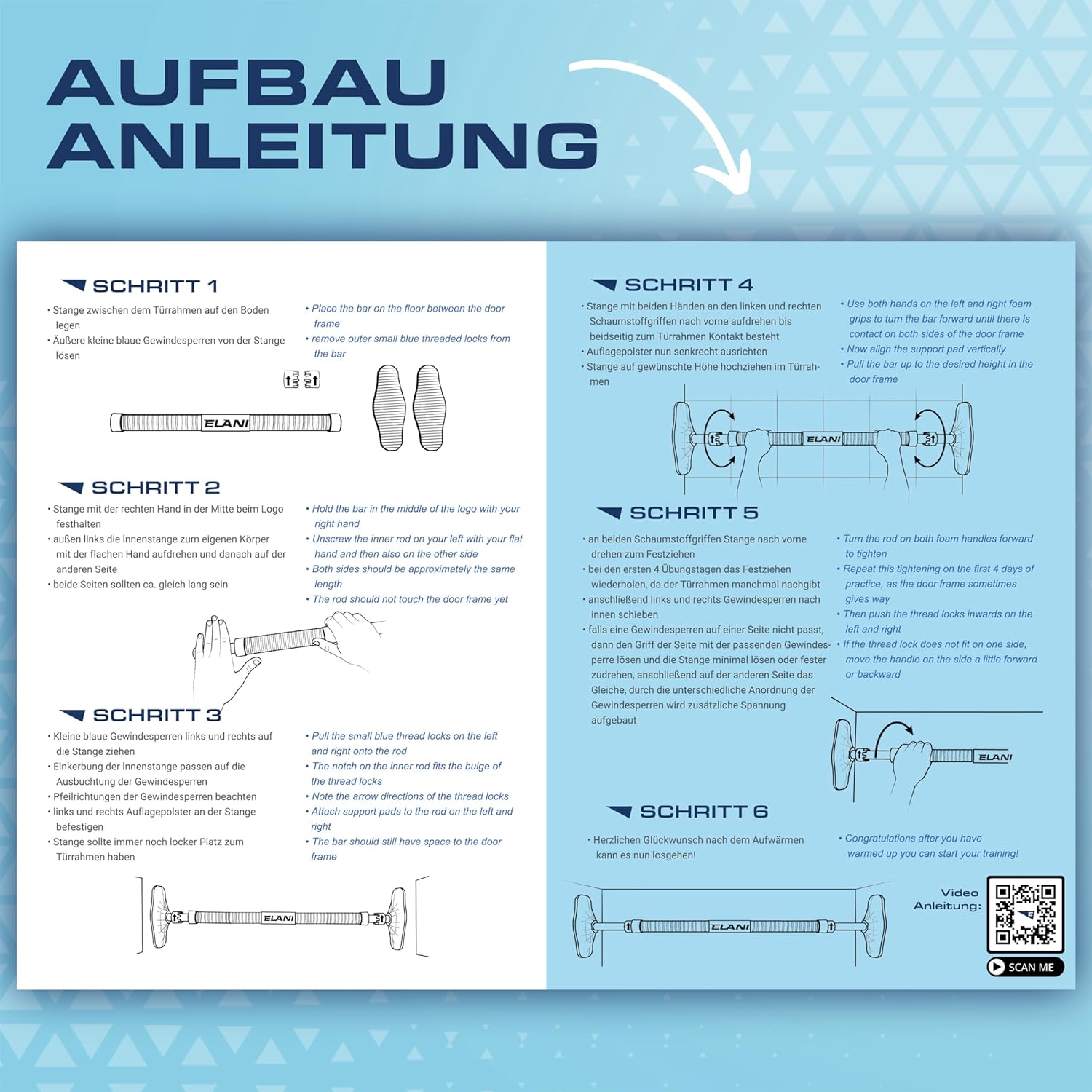 AUFBAU
ANLEITUNG

SCHRITT 1

• Stange zwischen dem Türrahmen auf den Boden legen
• Äußere kleine blaue Gewindesperren von der Stange lösen

• Place the bar on the floor between the door frame
• remove outer small blue threaded locks from the bar

ELANI

SCHRITT 2

• Stange mit der rechten Hand in der Mitte beim Logo festhalten
• außen links die Innenstange zum eigenen Körper mit der flachen Hand aufdrehen und danach auf der anderen Seite
• beide Seiten sollten ca. gleich lang sein

• Hold the bar in the middle of the logo with your right hand
• Unscrew the inner rod on your left with your flat hand and then also on the other side
• Both sides should be approximately the same length
• The rod should not touch the door frame yet

SCHRITT 3

• Kleine blaue Gewindesperren links und rechts auf die Stange ziehen
• Einkerbung der Innenstange passen auf die Ausbuchtung der Gewindesperren
• Pfeilrichtungen der Gewindesperren beachten
• links und rechts Auflagepolster an der Stange befestigen
• Stange sollte immer noch locker Platz zum Türrahmen haben

• Pull the small blue thread locks on the left and right onto the rod
• The notch on the inner rod fits the bulge of the thread locks
• Note the arrow directions of the thread locks
• Attach support pads to the rod on the left and right
• The bar should still have space to the door frame

ELANI

SCHRITT 4

• Stange mit beiden Händen an den linken und rechten Schaumstoffgriffen nach vorne aufdrehen bis beidseitig zum Türrahmen Kontakt besteht
• Auflagepolster nun senkrecht ausrichten
• Stange auf gewünschte Höhe hochziehen im Türrahmen

• Use both hands on the left and right foam grips to turn the bar forward until there is contact on both sides of the door frame
• Now align the support pad vertically
• Pull the bar up to the desired height in the door frame

ELANI

SCHRITT 5

• an beiden Schaumstoffgriffen Stange nach vorne drehen zum Festziehen
• bei den ersten 4 Übungstagen das Festziehen wiederholen, da der Türrahmen manchmal nachgibt
• anschließend links und rechts Gewindesperren nach innen schieben
• falls eine Gewindesperren auf einer Seite nicht passt, dann den Griff der Seite mit der passenden Gewindesperre lösen und die Stange minimal lösen oder fester zudrehen, anschließend auf der anderen Seite das Gleiche, durch die unterschiedliche Anordnung der Gewindesperren wird zusätzliche Spannung aufgebaut

• Turn the rod on both foam handles forward to tighten
• Repeat this tightening on the first 4 days of practice, as the door frame sometimes gives way
• Then push the thread locks inwards on the left and right
• If the thread lock does not fit on one side, move the handle on the side a little forward or backward

ELANI

SCHRITT 6

• Herzlichen Glückwunsch nach dem Aufwärmen kann es nun losgehen!

• Congratulations after you have warmed up you can start your training!

ELANI

Video Anleitung:

SCAN ME